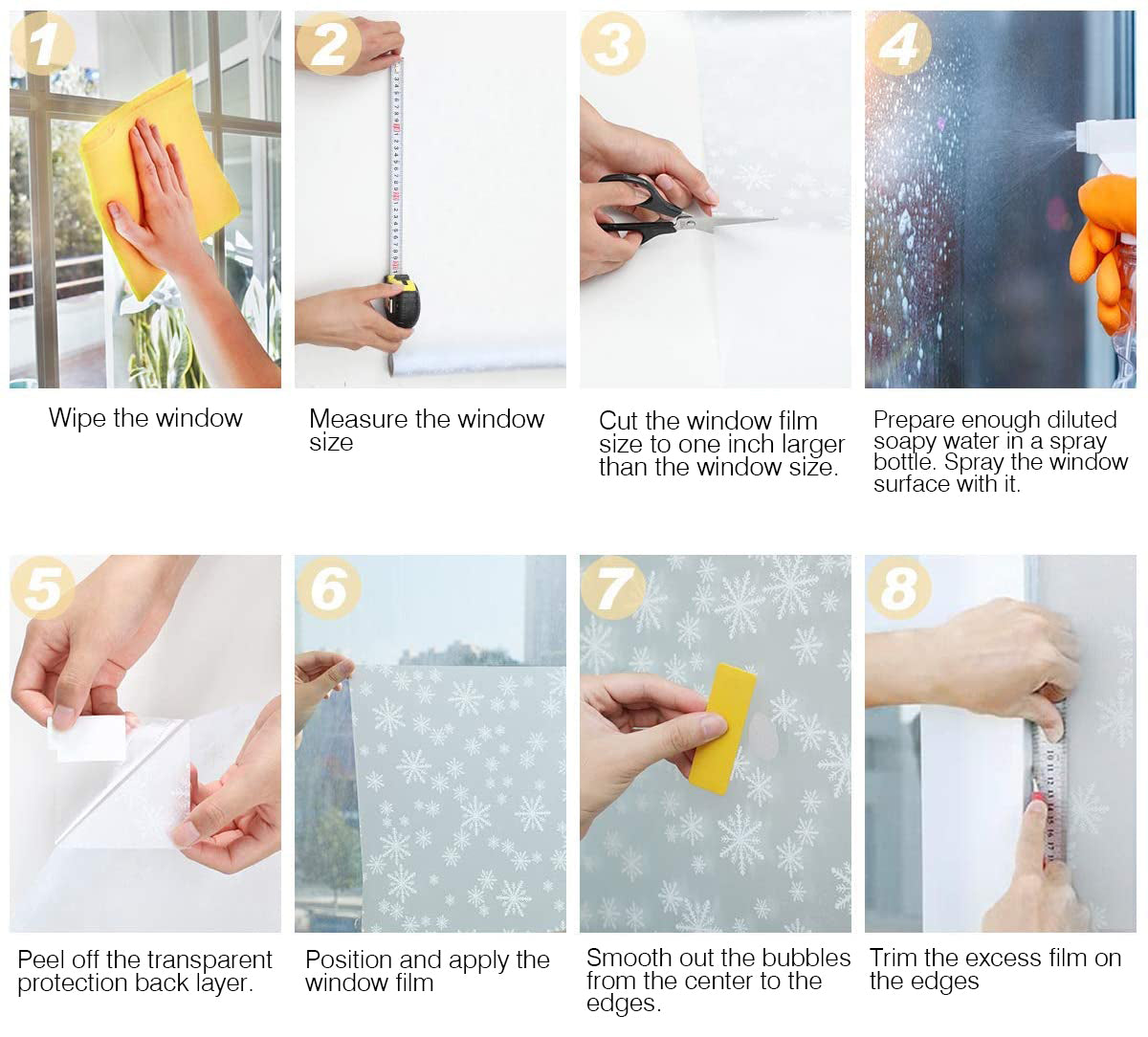 1

Wipe the window

2

Measure the window size

3

Cut the window film size to one inch larger than the window size.

4

Prepare enough diluted soapy water in a spray bottle. Spray the window surface with it.

5

Peel off the transparent protection back layer.

6

Position and apply the window film

7

Smooth out the bubbles from the center to the edges.

8

Trim the excess film on the edges